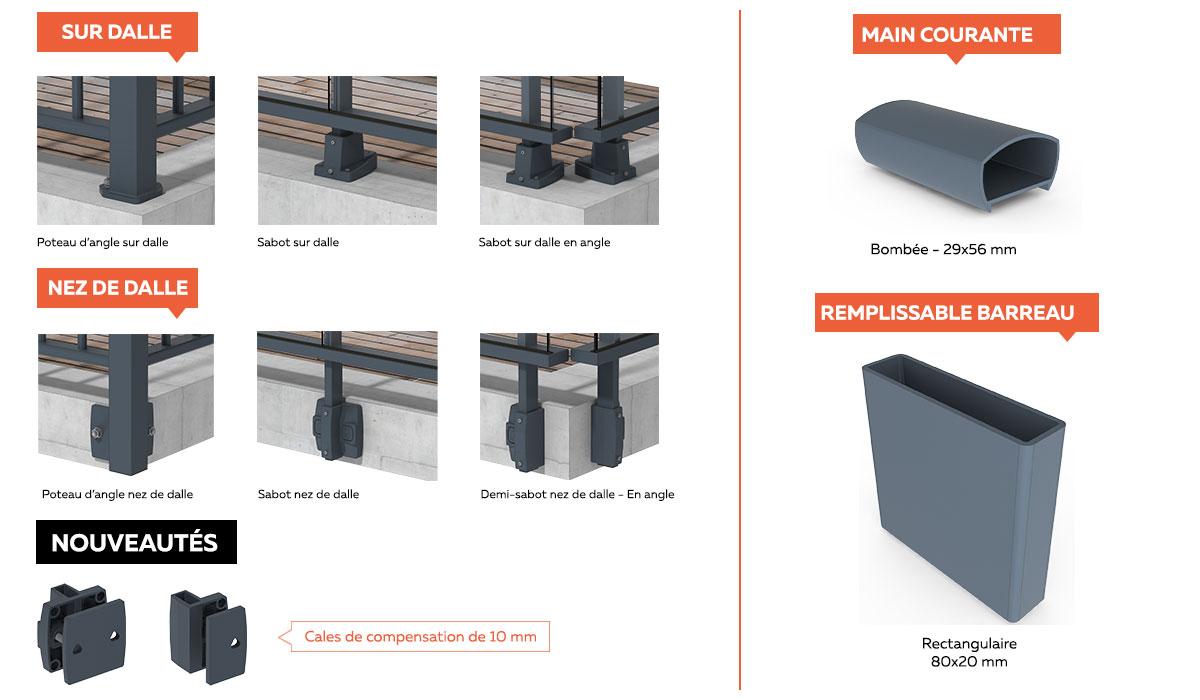 SUR DALLE

Poteau d'angle sur dalle

Sabot sur dalle

Sabot sur dalle en angle

NEZ DE DALLE

Poteau d'angle nez de dalle

Sabot nez de dalle

Demi-sabot nez de dalle - En angle

NOUVEAUTÉS

Cales de compensation de 10 mm

MAIN COURANTE

Bombée - 29x56 mm

REMPLISSABLE BARREAU

Rectangulaire
80x20 mm